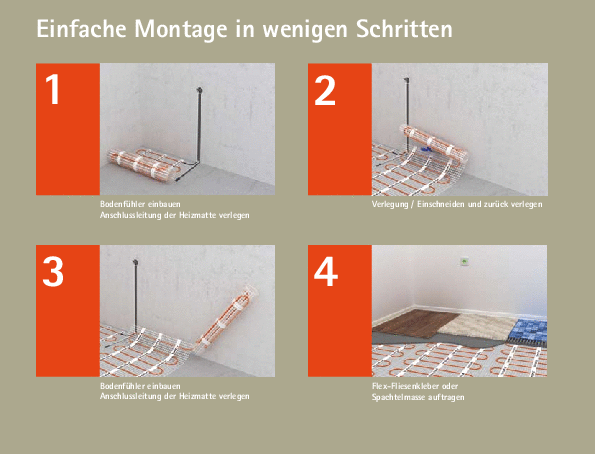 Einfache Montage in wenigen Schritten

1

Bodenfühler einbauen
Anschlussleitung der Heizmatte verlegen

2

Verlegung / Einschneiden und zurück verlegen

3

Bodenfühler einbauen
Anschlussleitung der Heizmatte verlegen

4

Flex-Fliesenkleber oder
Spachtelmasse auftragen