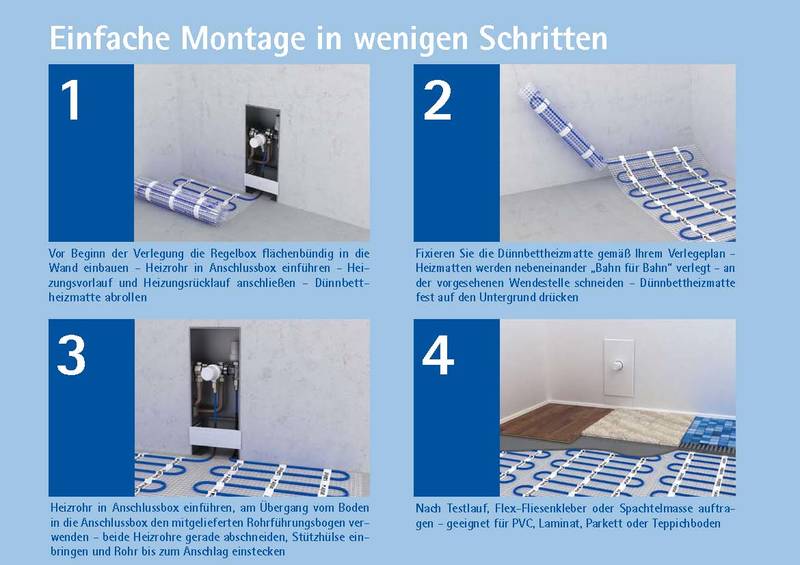 Einfache Montage in wenigen Schritten

1

Vor Beginn der Verlegung die Regelbox flächenbündig in die Wand einbauen – Heizrohr in Anschlussbox einführen – Heizungsvorlauf und Heizungsrücklauf anschließen – Dünnbettheizmatte abrollen

2

Fixieren Sie die Dünnbettheizmatte gemäß Ihrem Verlegeplan – Heizmatten werden nebeneinander „Bahn für Bahn" verlegt – an der vorgesehenen Wendestelle schneiden – Dünnbettheizmatte fest auf den Untergrund drücken

3

Heizrohr in Anschlussbox einführen, am Übergang vom Boden in die Anschlussbox den mitgelieferten Rohrführungsbogen verwenden – beide Heizrohre gerade abschneiden, Stützhülse einbringen und Rohr bis zum Anschlag einstecken

4

Nach Testlauf, Flex-Fliesenkleber oder Spachtelmasse auftragen – geeignet für PVC, Laminat, Parkett oder Teppichboden